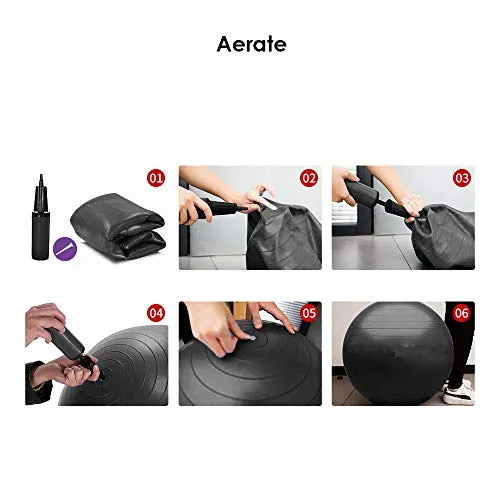 Aerate

01

02

03

04

05

06